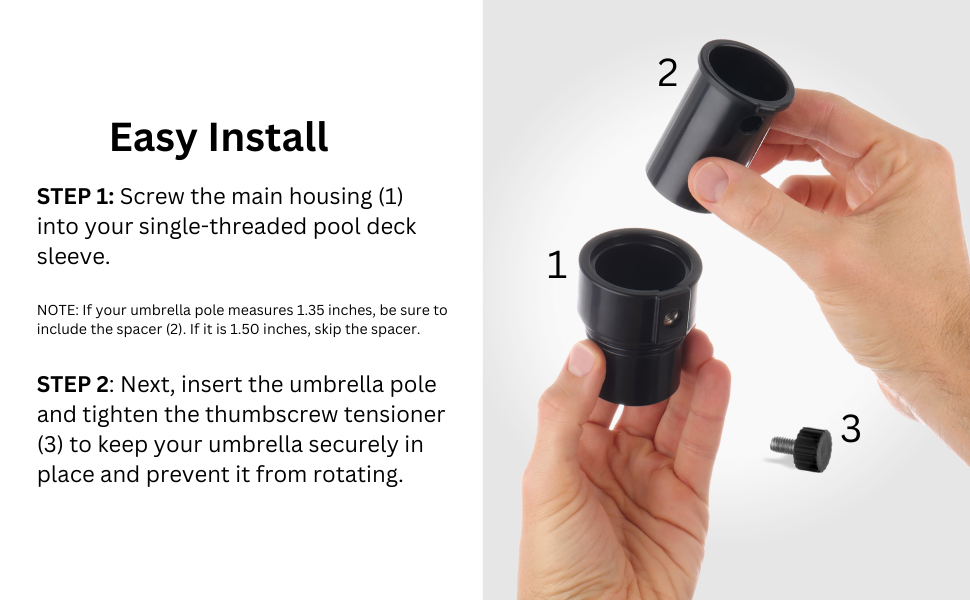 Easy Install

STEP 1: Screw the main housing (1) into your single-threaded pool deck sleeve.

NOTE: If your umbrella pole measures 1.35 inches, be sure to include the spacer (2). If it is 1.50 inches, skip the spacer.

STEP 2: Next, insert the umbrella pole and tighten the thumbscrew tensioner (3) to keep your umbrella securely in place and prevent it from rotating.

2

1

3